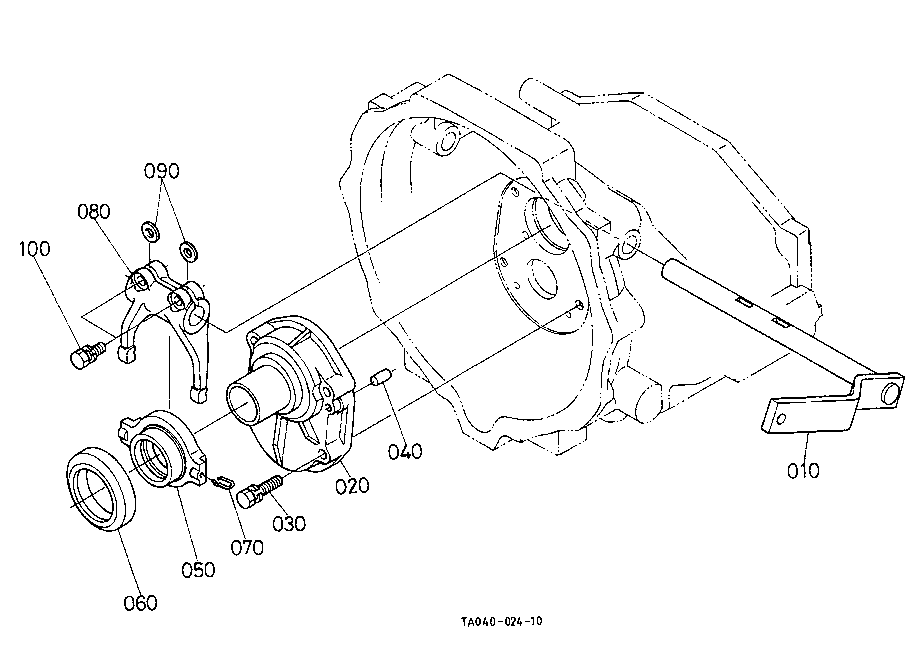 090
080
100
040
020
010
030
070
050
060
TA040-024-10